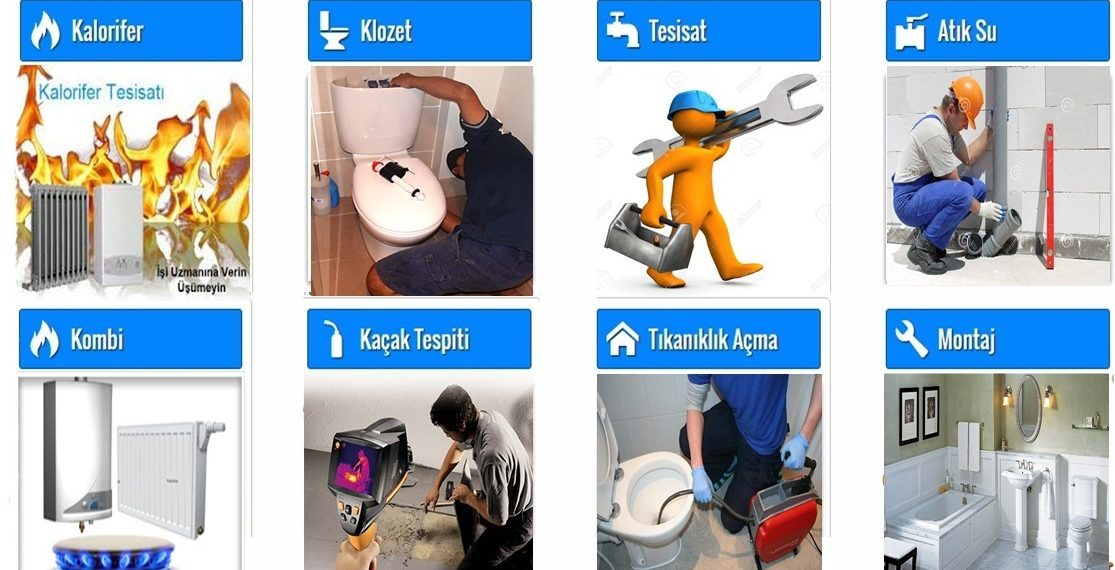 Kalorifer

Kalorifer Tesisatı

İşi Uzmanına Verin Üşümeyin

Klozet

Tesisat

Atık Su

Kombi

Kaçak Tespiti

Tıkanıklık Açma

Montaj